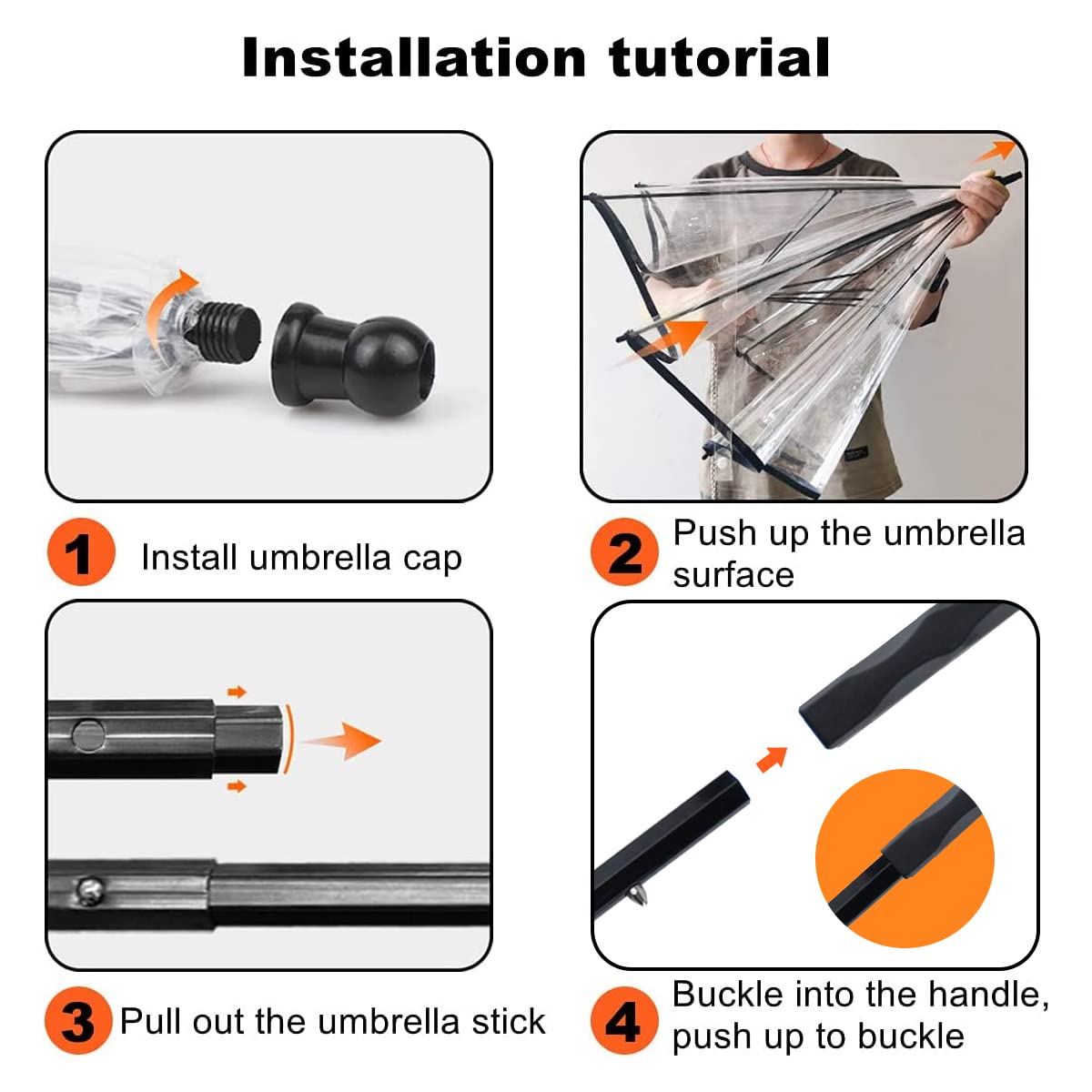 Installation tutorial

1 Install umbrella cap

2 Push up the umbrella surface

3 Pull out the umbrella stick

4 Buckle into the handle, push up to buckle